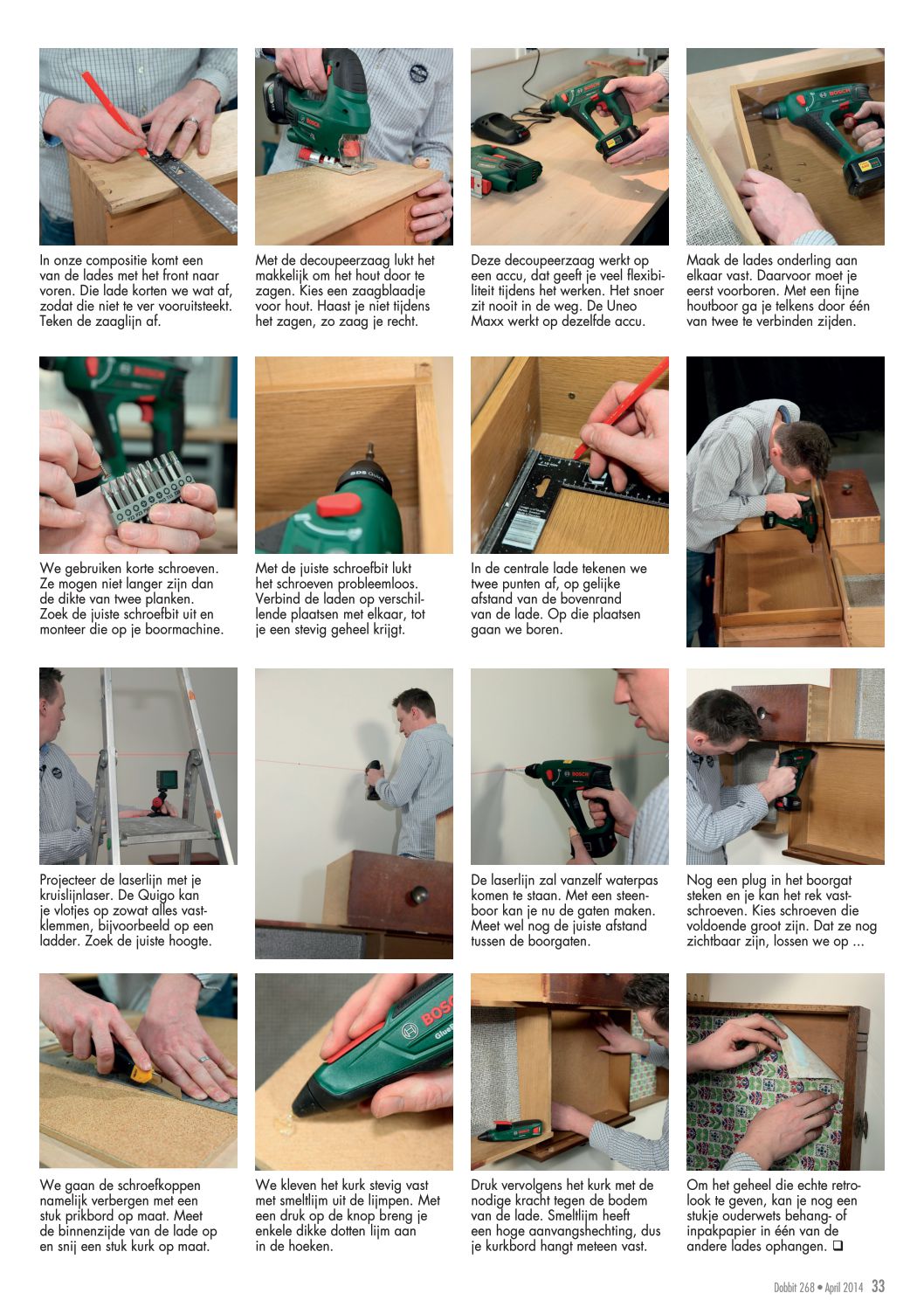 In onze compositie komt een van de lades met het front naar voren. Die lade korten we wat af, zodat die niet te ver vooruitsteekt. Teken de zaaglijn af.

Met de decoupeerzaag lukt het makkelijk om het hout door te zagen. Kies een zaagblaadje voor hout. Haast je niet tijdens het zagen, zo zaag je recht.

Deze decoupeerzaag werkt op een accu, dat geeft je veel flexibiliteit tijdens het werken. Het snoer zit nooit in de weg. De Uneo Maxx werkt op dezelfde accu.

Maak de lades onderling aan elkaar vast. Daarvoor moet je eerst voorboren. Met een fijne houtboor ga je telkens door één van twee te verbinden zijden.

We gebruiken korte schroeven. Ze mogen niet langer zijn dan de dikte van twee planken. Zoek de juiste schroefbit uit en monteer die op je boormachine.

Met de juiste schroefbit lukt het schroeven probleemloos. Verbind de laden op verschillende plaatsen met elkaar, tot je een stevig geheel krijgt.

In de centrale lade tekenen we twee punten af, op gelijke afstand van de bovenrand van de lade. Op die plaatsen gaan we boren.

Projecteer de laserlijn met je kruislijnlaser. De Quigo kan je vlotjes op zowat alles vastklemmen, bijvoorbeeld op een ladder. Zoek de juiste hoogte.

De laserlijn zal vanzelf waterpas komen te staan. Met een steenboor kan je nu de gaten maken. Meet wel nog de juiste afstand tussen de boorgaten.

Nog een plug in het boorgat steken en je kan het rek vastschroeven. Kies schroeven die voldoende groot zijn. Dat ze nog zichtbaar zijn, lossen we op ...

We gaan de schroefkoppen namelijk verbergen met een stuk prikbord op maat. Meet de binnenzijde van de lade op en snij een stuk kurk op maat.

We kleven het kurk stevig vast met smeltlijm uit de lijmpen. Met een druk op de knop breng je enkele dikke dotten lijm aan in de hoeken.

Druk vervolgens het kurk met de nodige kracht tegen de bodem van de lade. Smeltlijm heeft een hoge aanvangshechting, dus je kurkbord hangt meteen vast.

Om het geheel die echte retrolook te geven, kan je nog een stukje ouderwets behang- of inpakpapier in één van de andere lades ophangen. ❑

Dobbit 268 • April 2014 33