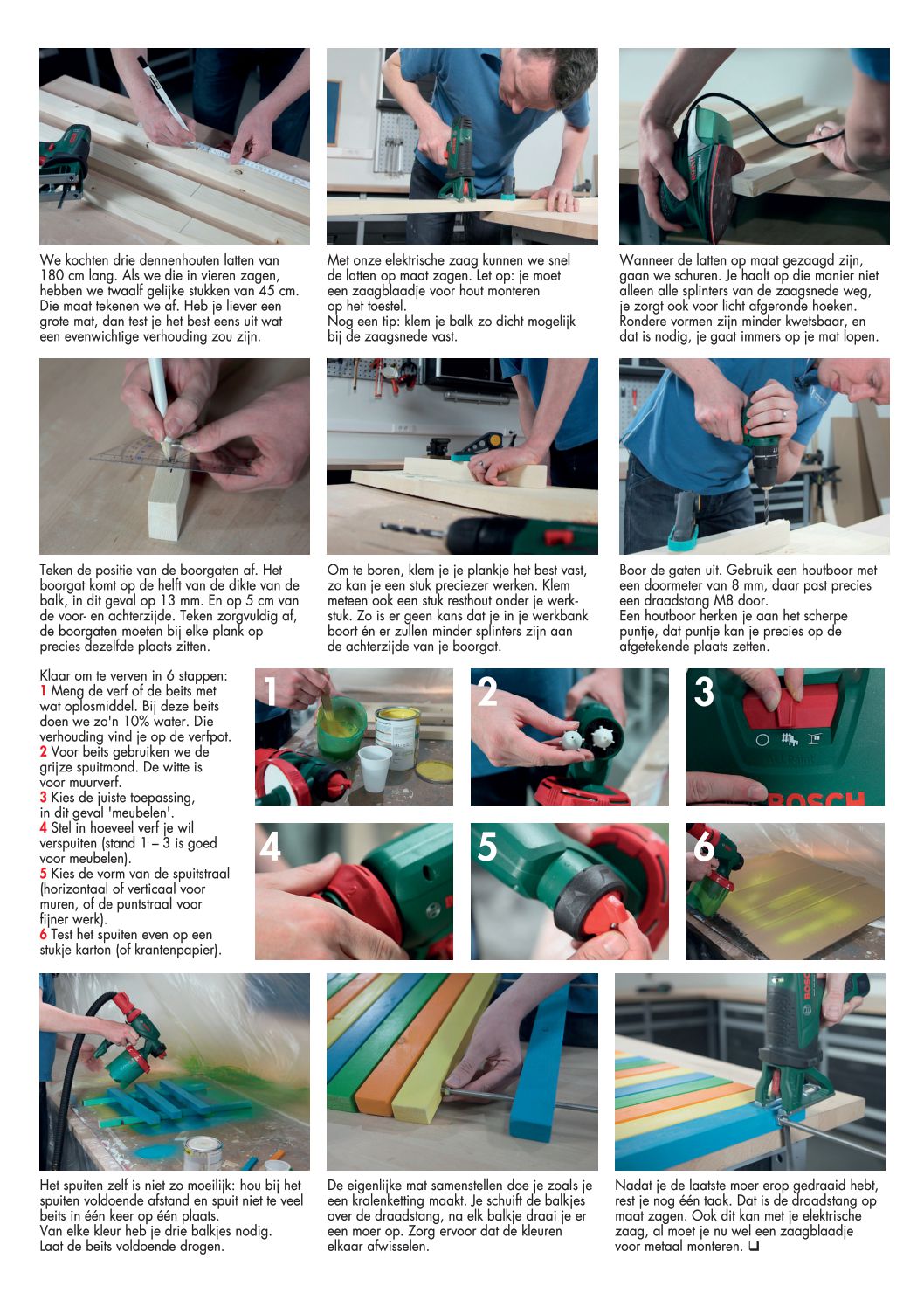 We kochten drie dennenhouten latten van 180 cm lang. Als we die in vieren zagen, hebben we twaalf gelijke stukken van 45 cm. Die maat tekenen we af. Heb je liever een grote mat, dan test je het best eens uit wat een evenwichtige verhouding zou zijn.

Met onze elektrische zaag kunnen we snel de latten op maat zagen. Let op: je moet een zaagblaadje voor hout monteren op het toestel.
Nog een tip: klem je balk zo dicht mogelijk bij de zaagsnede vast.

Wanneer de latten op maat gezaagd zijn, gaan we schuren. Je haalt op die manier niet alleen alle splinters van de zaagsnede weg, je zorgt ook voor licht afgeronde hoeken. Rondere vormen zijn minder kwetsbaar, en dat is nodig, je gaat immers op je mat lopen.

Teken de positie van de boorgaten af. Het boorgat komt op de helft van de dikte van de balk, in dit geval op 13 mm. En op 5 cm van de voor- en achterzijde. Teken zorgvuldig af, de boorgaten moeten bij elke plank op precies dezelfde plaats zitten.

Om te boren, klem je je plankje het best vast, zo kan je een stuk preciezer werken. Klem meteen ook een stuk resthout onder je werkstuk. Zo is er geen kans dat je in je werkbank boort én er zullen minder splinters zijn aan de achterzijde van je boorgat.

Boor de gaten uit. Gebruik een houtboor met een doormeter van 8 mm, daar past precies een draadstang M8 door.
Een houtboor herken je aan het scherpe puntje, dat puntje kan je precies op de afgetekende plaats zetten.

Klaar om te verven in 6 stappen:
1 Meng de verf of de beits met wat oplosmiddel. Bij deze beits doen we zo'n 10% water. Die verhouding vind je op de verfpot.
2 Voor beits gebruiken we de grijze spuitmond. De witte is voor muurverf.
3 Kies de juiste toepassing, in dit geval 'meubelen'.
4 Stel in hoeveel verf je wil verspuiten (stand 1 – 3 is goed voor meubelen).
5 Kies de vorm van de spuitstraal (horizontaal of verticaal voor muren, of de puntstraal voor fijner werk).
6 Test het spuiten even op een stukje karton (of krantenpapier).

1

2

3

BOSCH

4

5

6

Het spuiten zelf is niet zo moeilijk: hou bij het spuiten voldoende afstand en spuit niet te veel beits in één keer op één plaats.
Van elke kleur heb je drie balkjes nodig.
Laat de beits voldoende drogen.

De eigenlijke mat samenstellen doe je zoals je een kralenketting maakt. Je schuift de balkjes over de draadstang, na elk balkje draai je er een moer op. Zorg ervoor dat de kleuren elkaar afwisselen.

Nadat je de laatste moer erop gedraaid hebt, rest je nog één taak. Dat is de draadstang op maat zagen. Ook dit kan met je elektrische zaag, al moet je nu wel een zaagblaadje voor metaal monteren. ❑